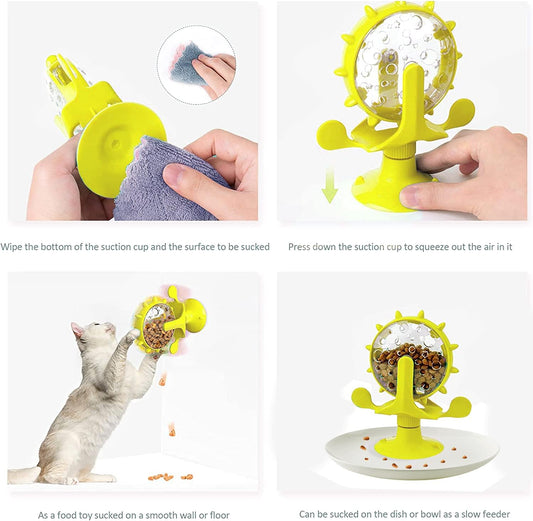 Wipe the bottom of the suction cup and the surface to be sucked

Press down the suction cup to squeeze out the air in it

As a food toy sucked on a smooth wall or floor

Can be sucked on the dish or bowl as a slow feeder