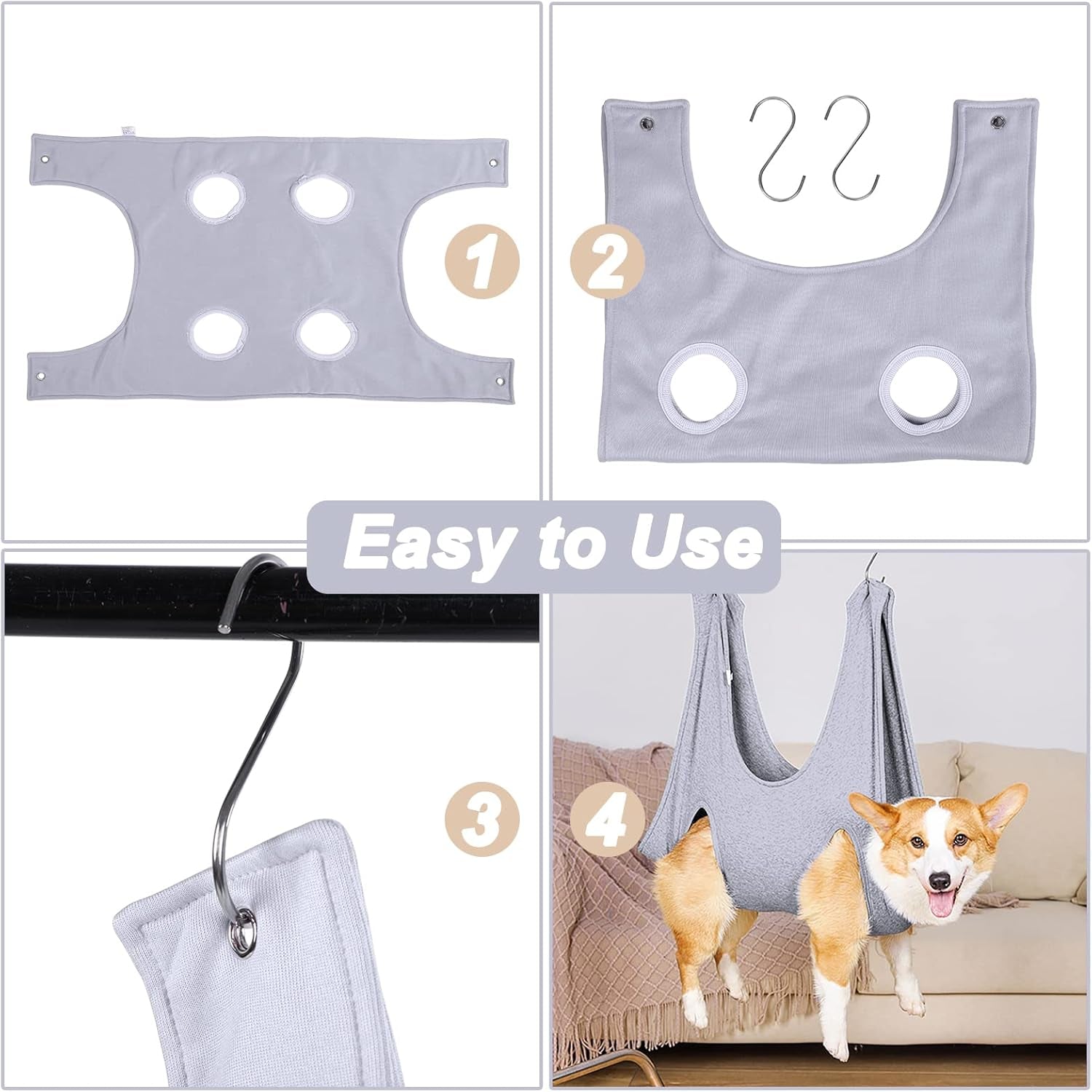 1

2

Easy to Use

3

4