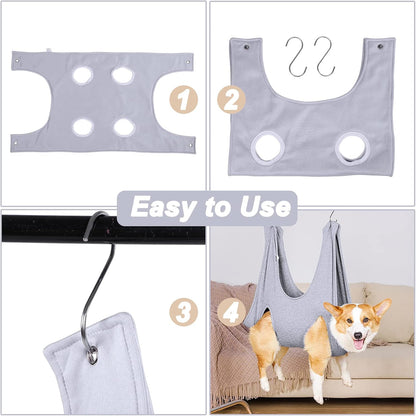 1

2

Easy to Use

3

4